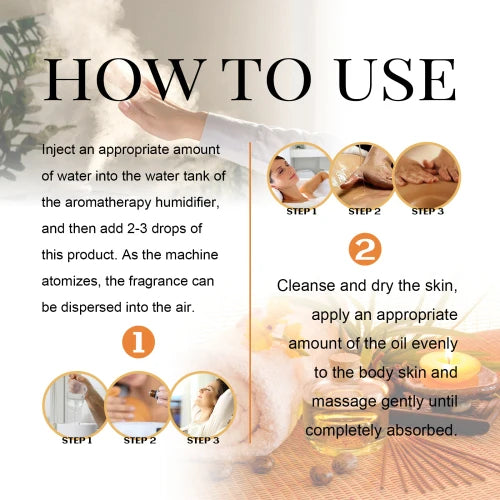 HOW TO USE

Inject an appropriate amount of water into the water tank of the aromatherapy humidifier, and then add 2-3 drops of this product. As the machine atomizes, the fragrance can be dispersed into the air.

1

STEP 1 STEP 2 STEP 3

STEP 1 STEP 2 STEP 3

2

Cleanse and dry the skin, apply an appropriate amount of the oil evenly to the body skin and massage gently until completely absorbed.