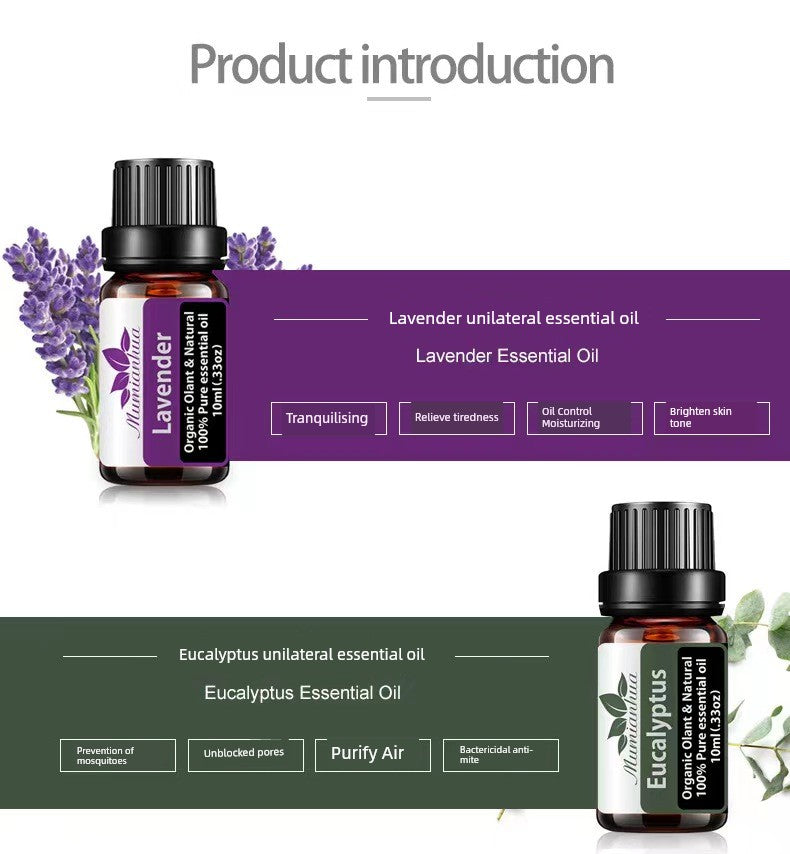 Product introduction

Mumianhua
Lavender
Organic Olant & Natural
100% Pure essential oil
10ml (.33oz)

Lavender unilateral essential oil

Lavender Essential Oil

Tranquilising

Relieve tiredness

Oil Control Moisturizing

Brighten skin tone

Eucalyptus unilateral essential oil

Eucalyptus Essential Oil

Prevention of mosquitoes

Unblocked pores

Purify Air

Bactericidal anti-mite

Mumianhua
Eucalyptus
Organic Olant & Natural
100% Pure essential oil
10ml (.33oz)